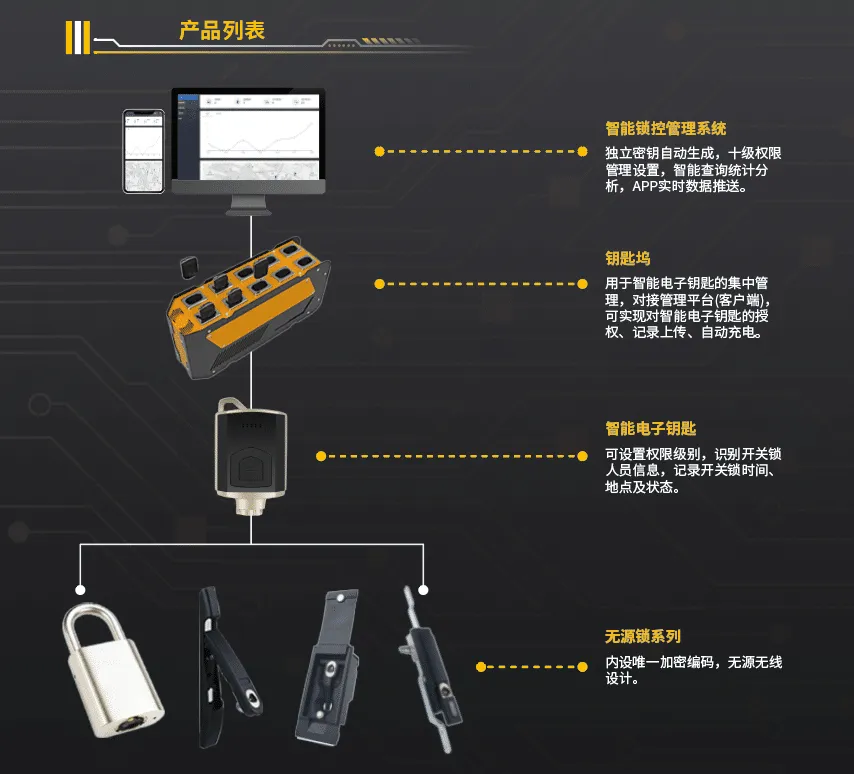 产品列表

智能锁控管理系统
独立密钥自动生成，十级权限管理设置，智能查询统计分析，APP实时数据推送。

钥匙坞
用于智能电子钥匙的集中管理，对接管理平台(客户端)，可实现对智能电子钥匙的授权、记录上传、自动充电。

智能电子钥匙
可设置权限级别，识别开关锁人员信息，记录开关锁时间、地点及状态。

无源锁系列
内设唯一加密编码，无源无线设计。